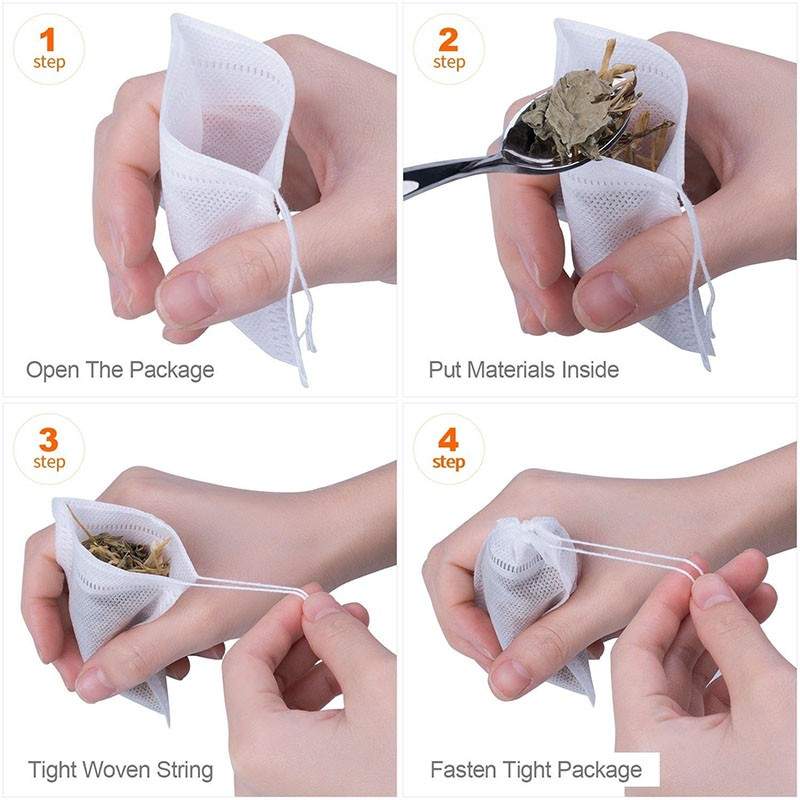 1 step

Open The Package

2 step

Put Materials Inside

3 step

Tight Woven String

4 step

Fasten Tight Package