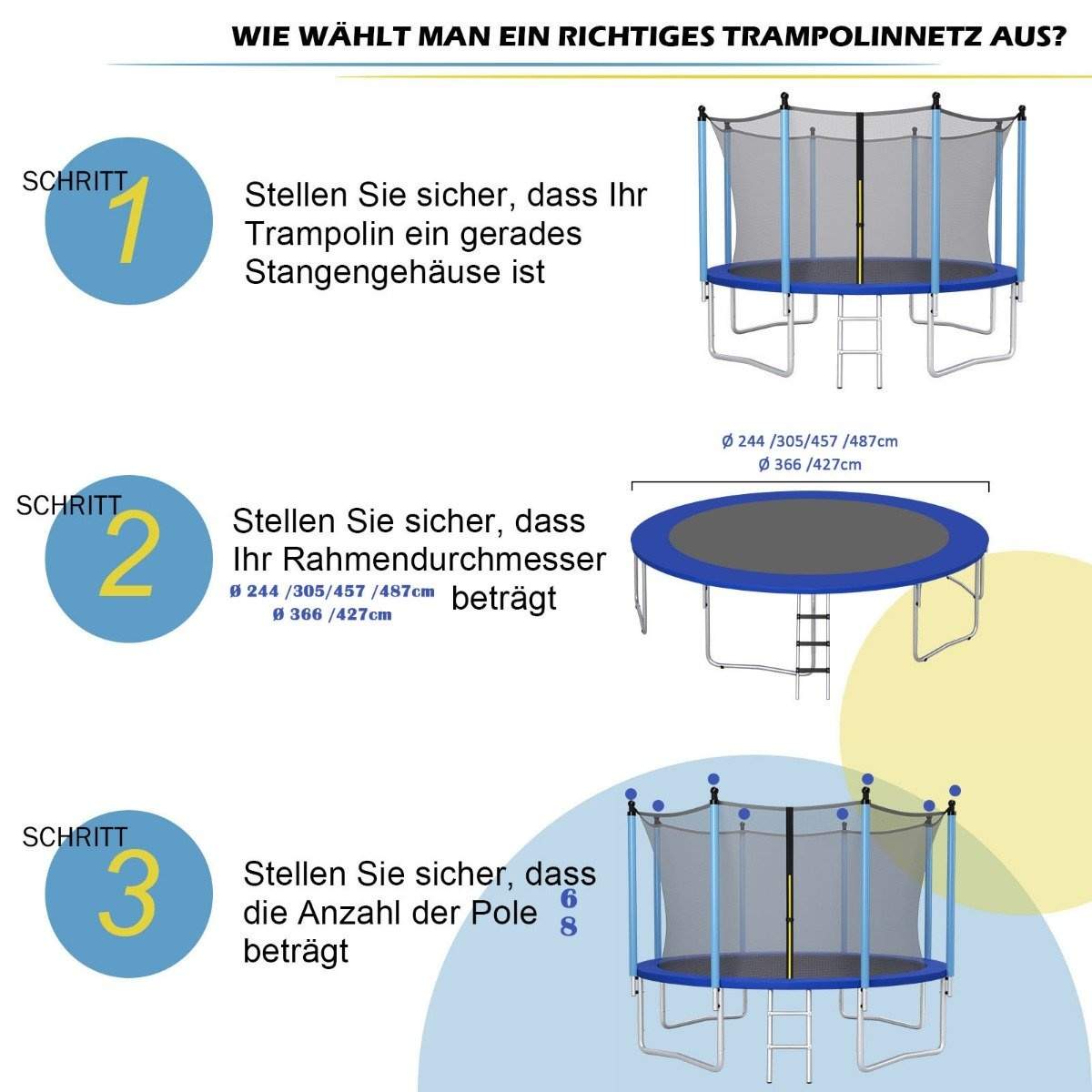 WIE WÄHLT MAN EIN RICHTIGES TRAMPOLINNETZ AUS?

SCHRITT 1

Stellen Sie sicher, dass Ihr Trampolin ein gerades Stangengehäuse ist

Ø 244 /305/457 /487cm
Ø 366 /427cm

SCHRITT 2

Stellen Sie sicher, dass Ihr Rahmendurchmesser
Ø 244 /305/457 /487cm
Ø 366 /427cm
beträgt

SCHRITT 3

Stellen Sie sicher, dass die Anzahl der Pole 6 8 beträgt