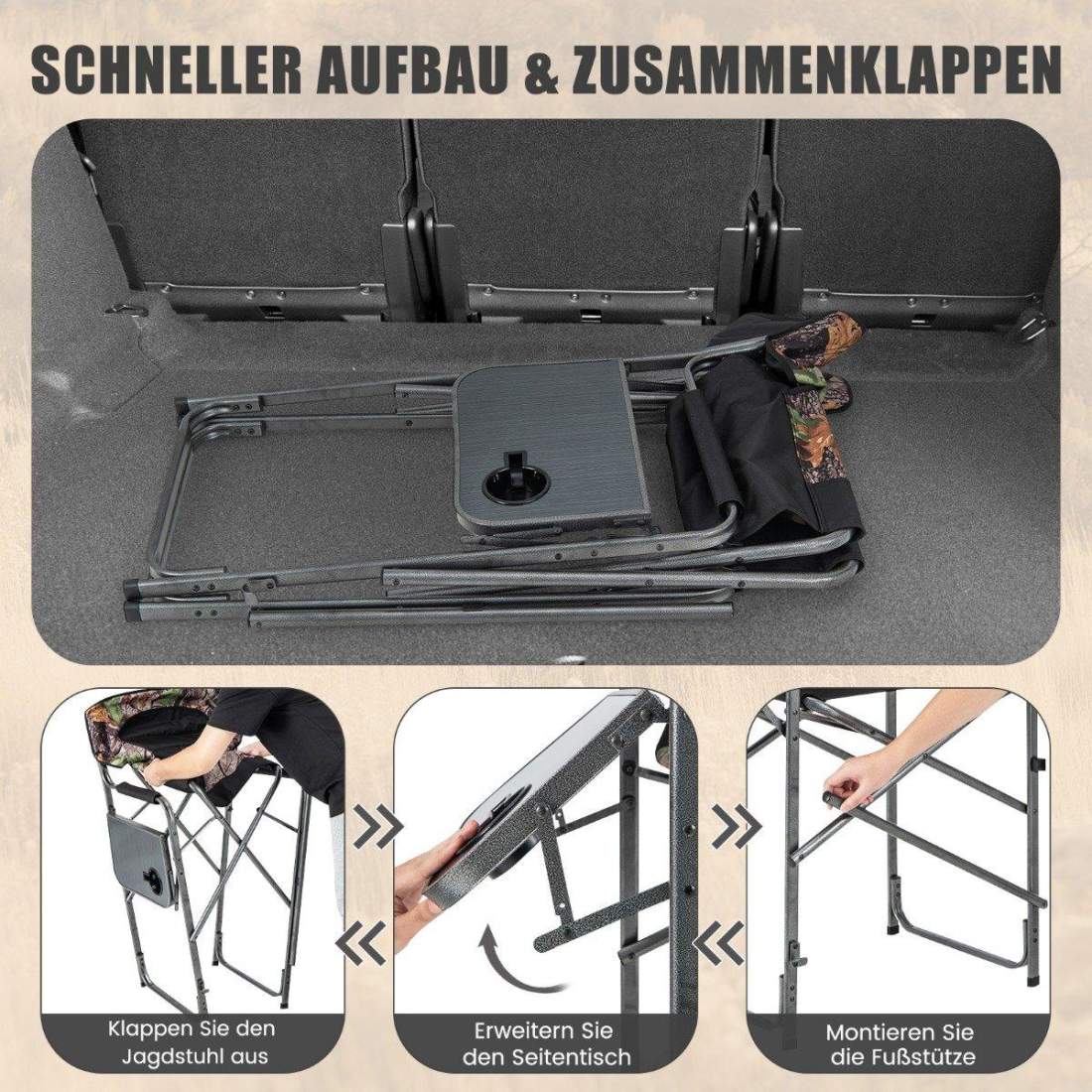 SCHNELLER AUFBAU & ZUSAMMENKLAPPEN

Klappen Sie den Jagdstuhl aus

Erweitern Sie den Seitentisch

Montieren Sie die Fußstütze