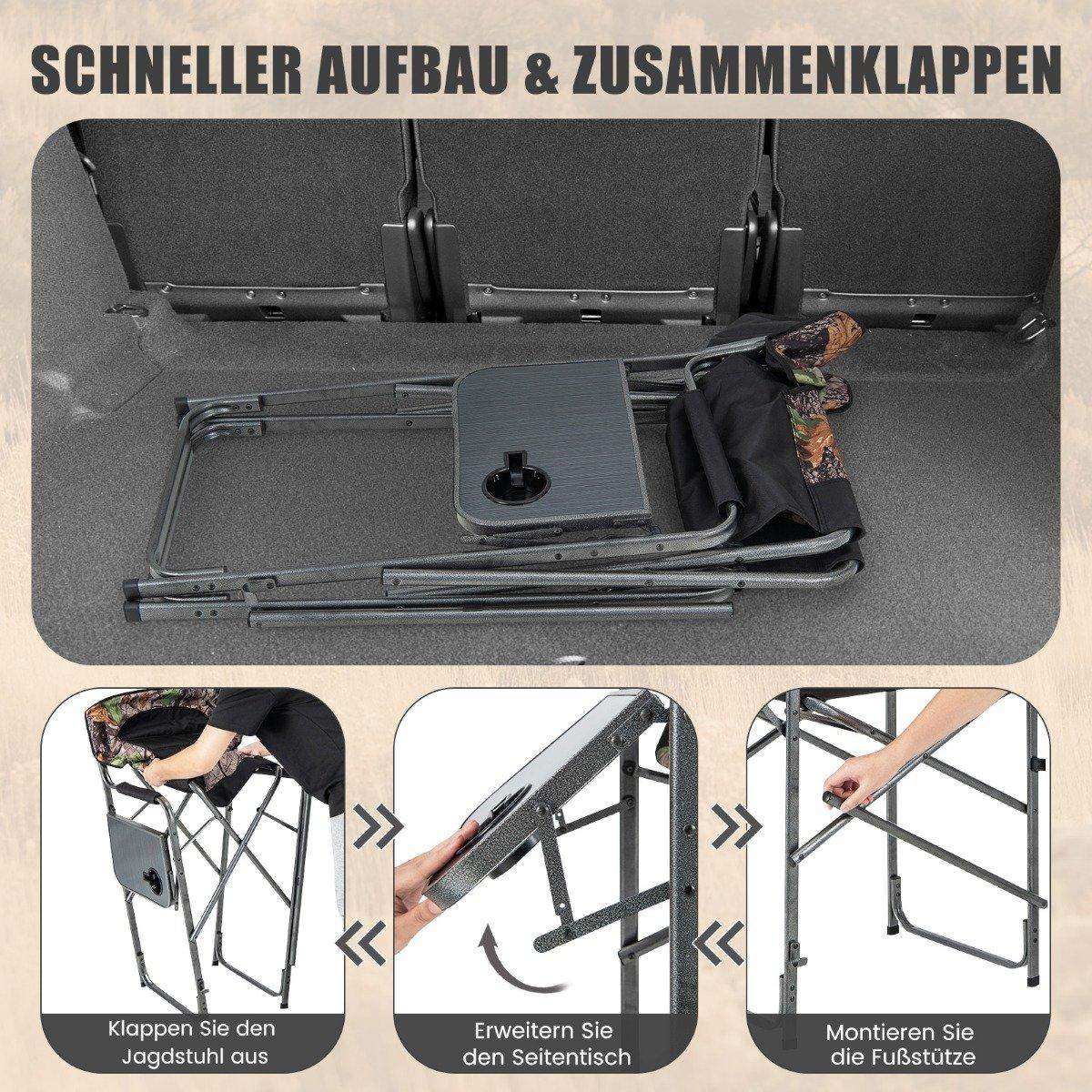 SCHNELLER AUFBAU & ZUSAMMENKLAPPEN

Klappen Sie den Jagdstuhl aus

Erweitern Sie den Seitentisch

Montieren Sie die Fußstütze