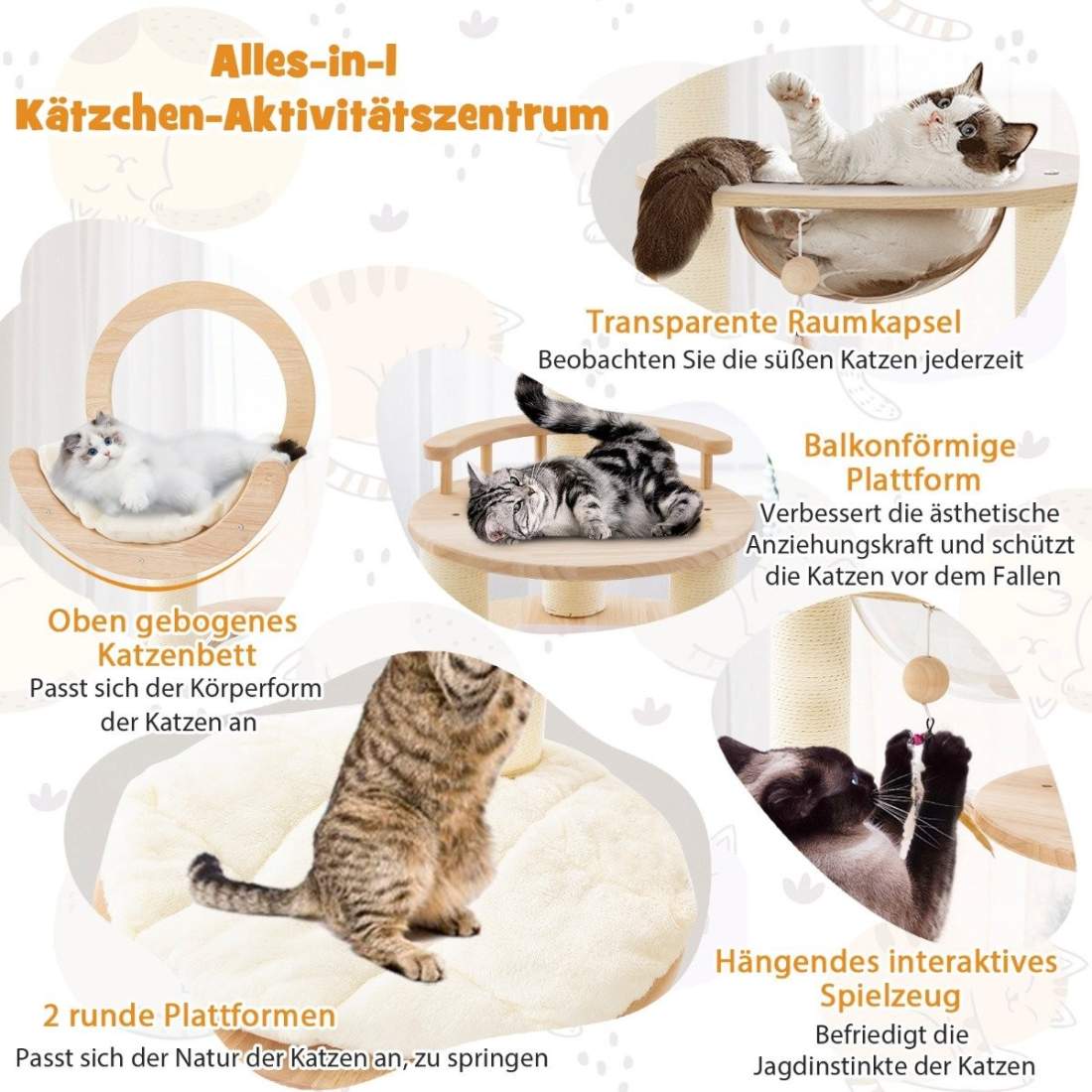 Alles-in-1 Kätzchen-Aktivitätszentrum

Transparente Raumkapsel
Beobachten Sie die süßen Katzen jederzeit

Balkonförmige Plattform
Verbessert die ästhetische Anziehungskraft und schützt die Katzen vor dem Fallen

Oben gebogenes Katzenbett
Passt sich der Körperform der Katzen an

Hängendes interaktives Spielzeug
Befriedigt die Jagdinstinkte der Katzen

2 runde Plattformen
Passt sich der Natur der Katzen an, zu springen