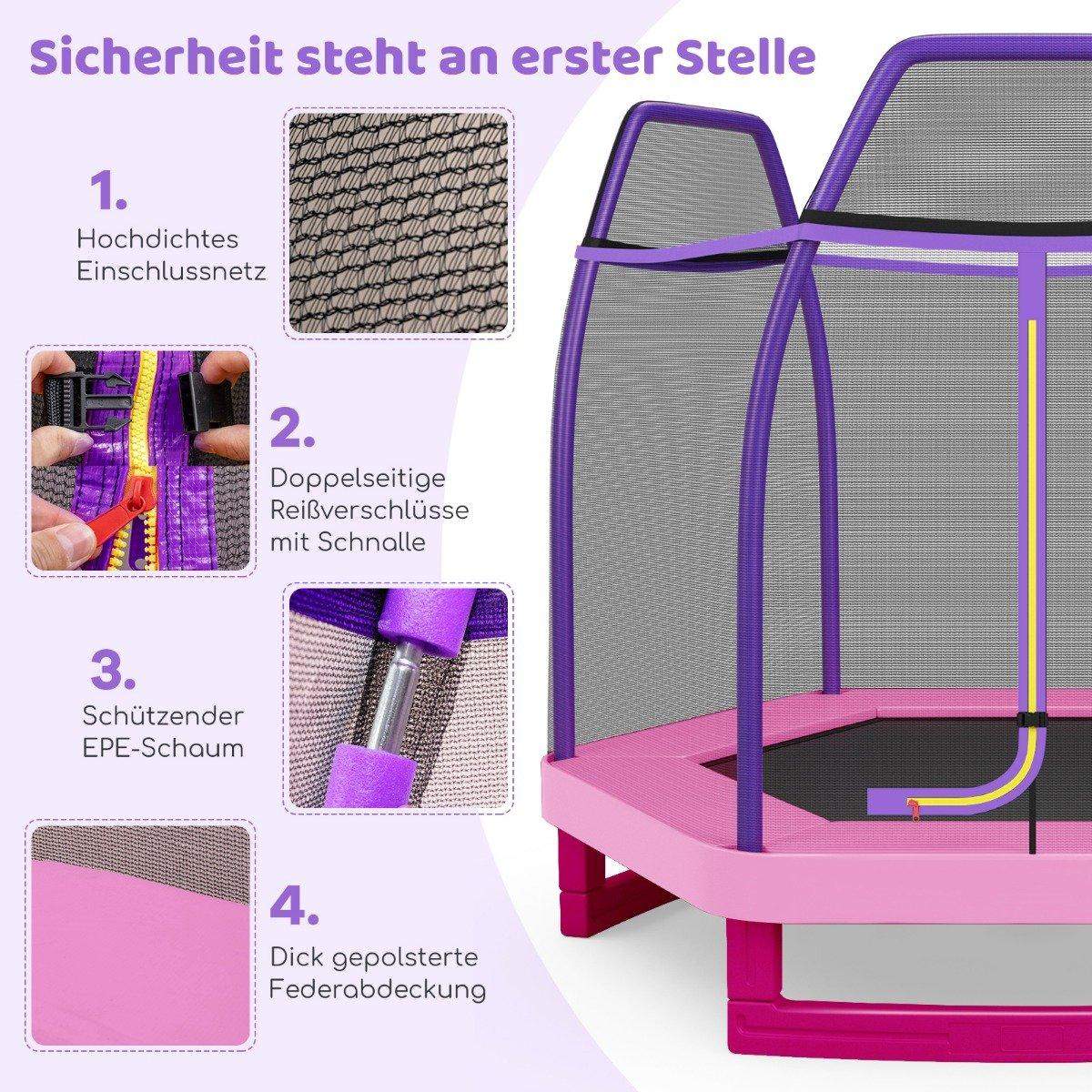 Sicherheit steht an erster Stelle

1.
Hochdichtes Einschlussnetz

2.
Doppelseitige Reißverschlüsse mit Schnalle

3.
Schützender EPE-Schaum

4.
Dick gepolsterte Federabdeckung