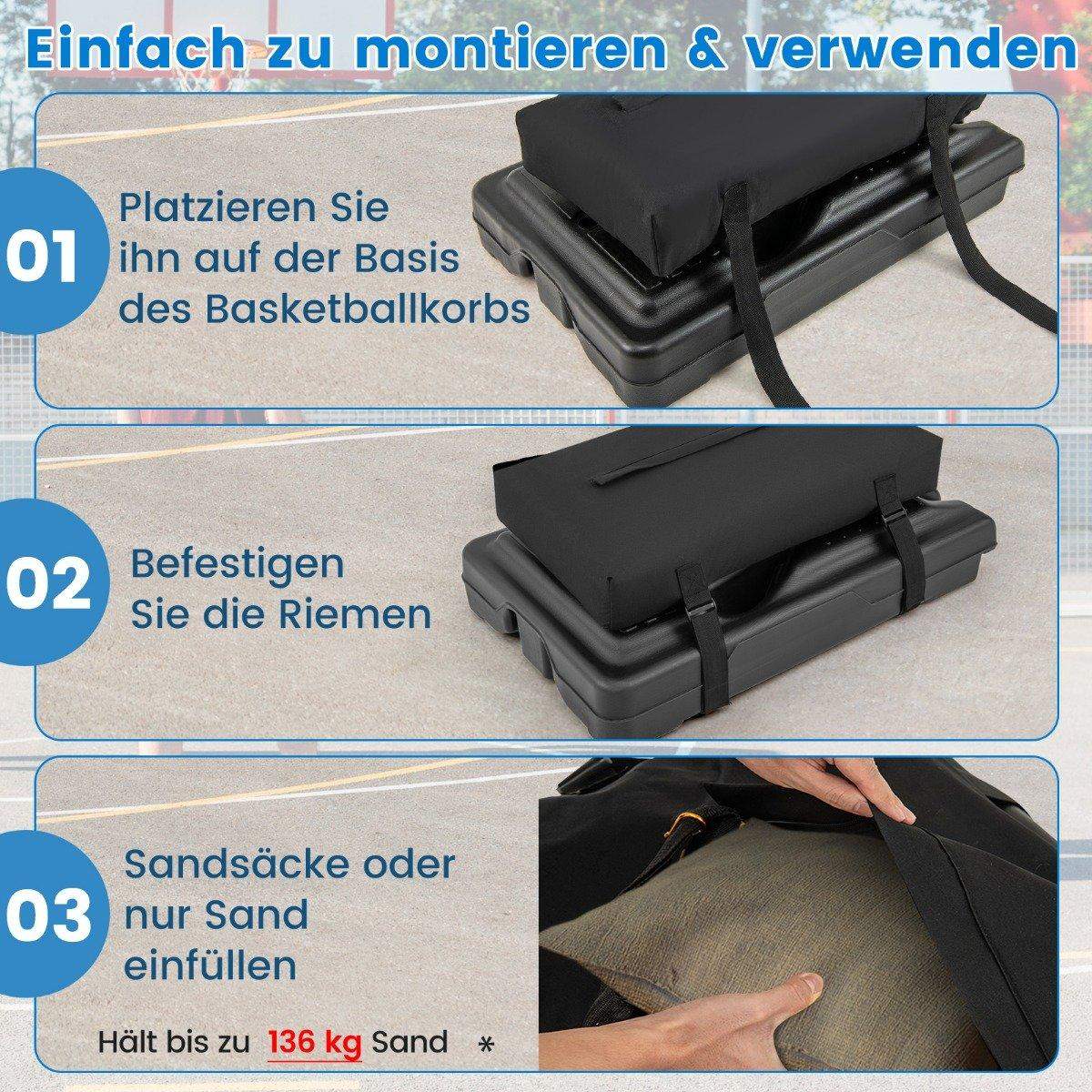 Einfach zu montieren & verwenden

01 Platzieren Sie ihn auf der Basis des Basketballkorbs

02 Befestigen Sie die Riemen

03 Sandsäcke oder nur Sand einfüllen

Hält bis zu 136 kg Sand *