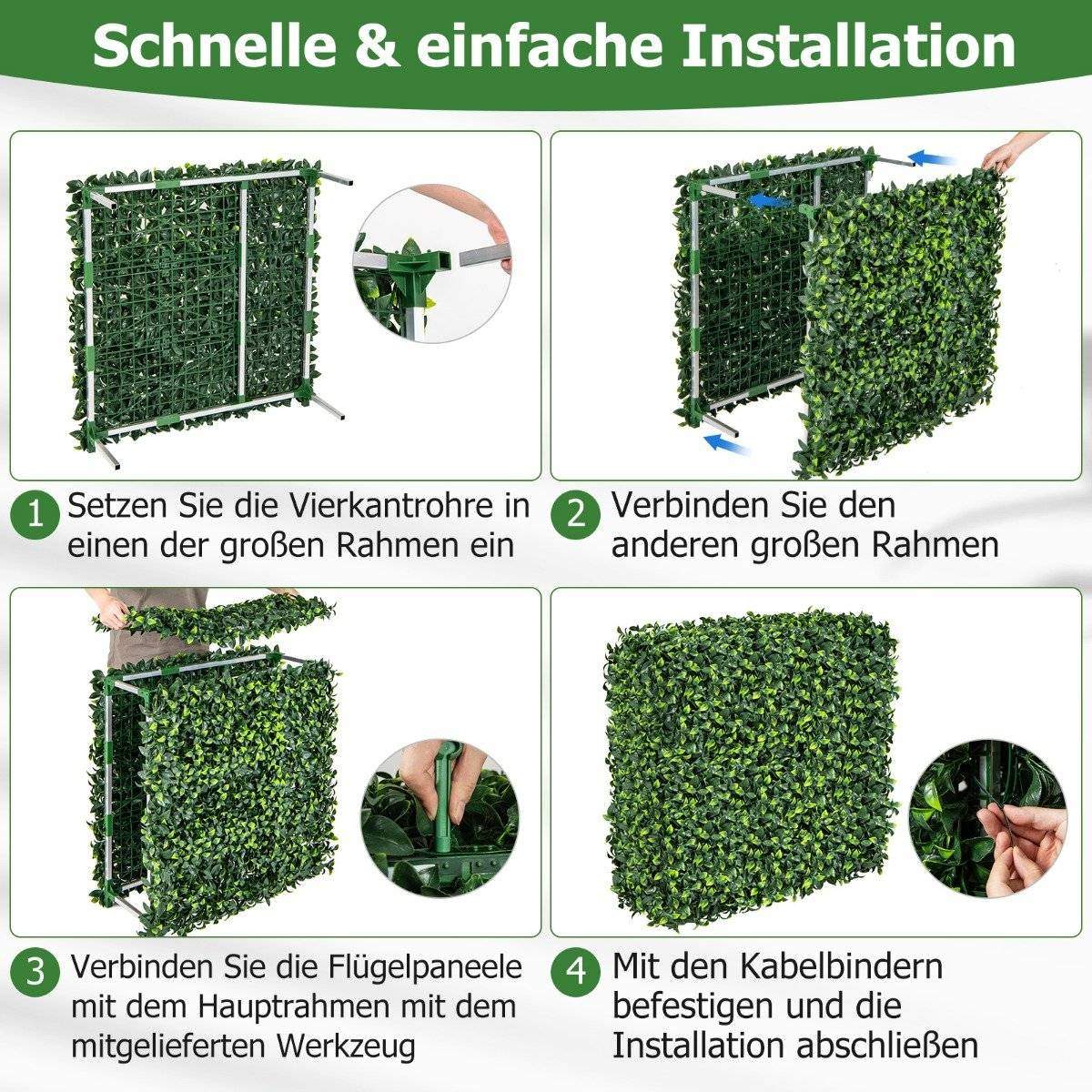 Schnelle & einfache Installation

1 Setzen Sie die Vierkantrohre in einen der großen Rahmen ein

2 Verbinden Sie den anderen großen Rahmen

3 Verbinden Sie die Flügelpaneele mit dem Hauptrahmen mit dem mitgelieferten Werkzeug

4 Mit den Kabelbindern befestigen und die Installation abschließen