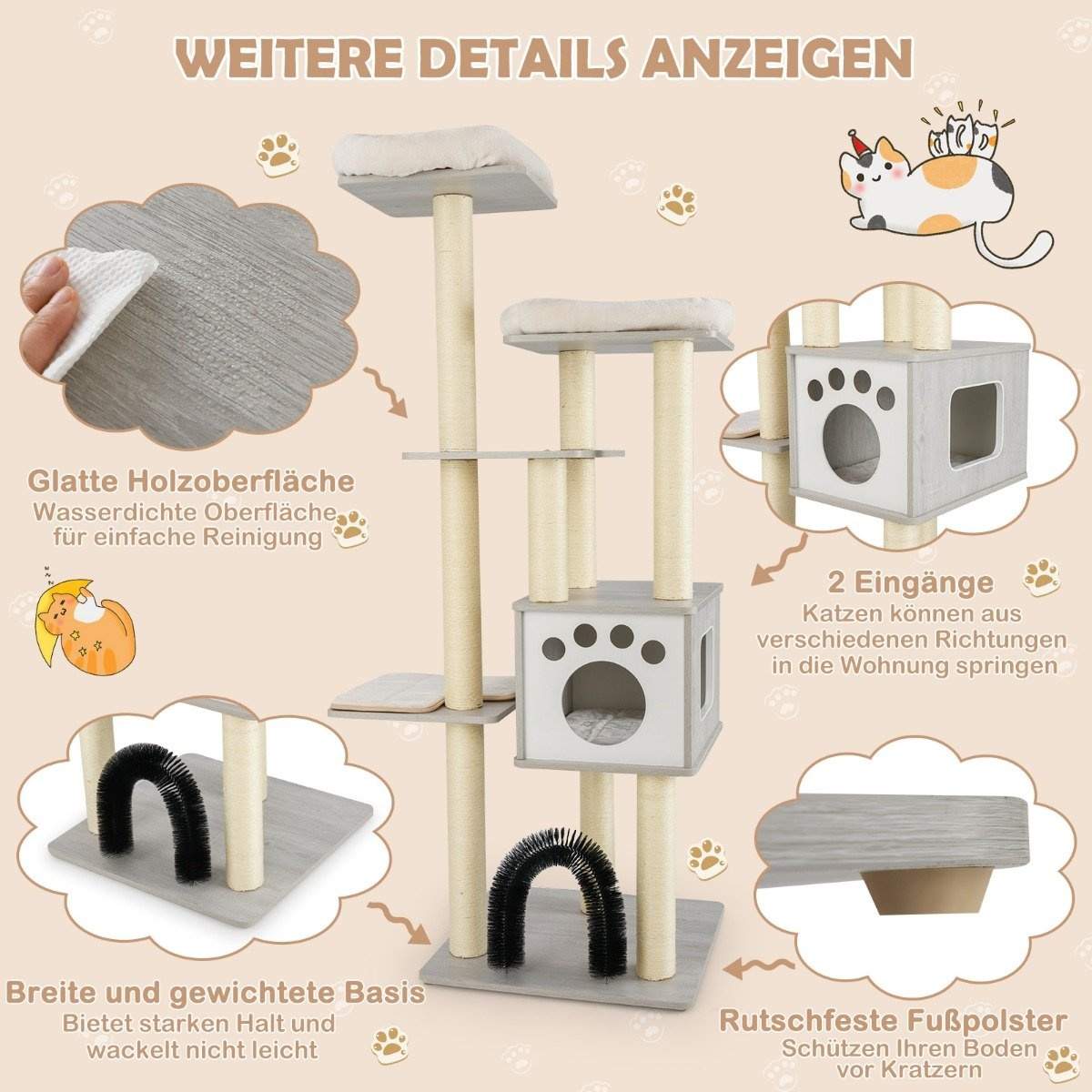 WEITERE DETAILS ANZEIGEN

Glatte Holzoberfläche
Wasserdichte Oberfläche für einfache Reinigung

2 Eingänge
Katzen können aus verschiedenen Richtungen in die Wohnung springen

Breite und gewichtete Basis
Bietet starken Halt und wackelt nicht leicht

Rutschfeste Fußpolster
Schützen Ihren Boden vor Kratzern