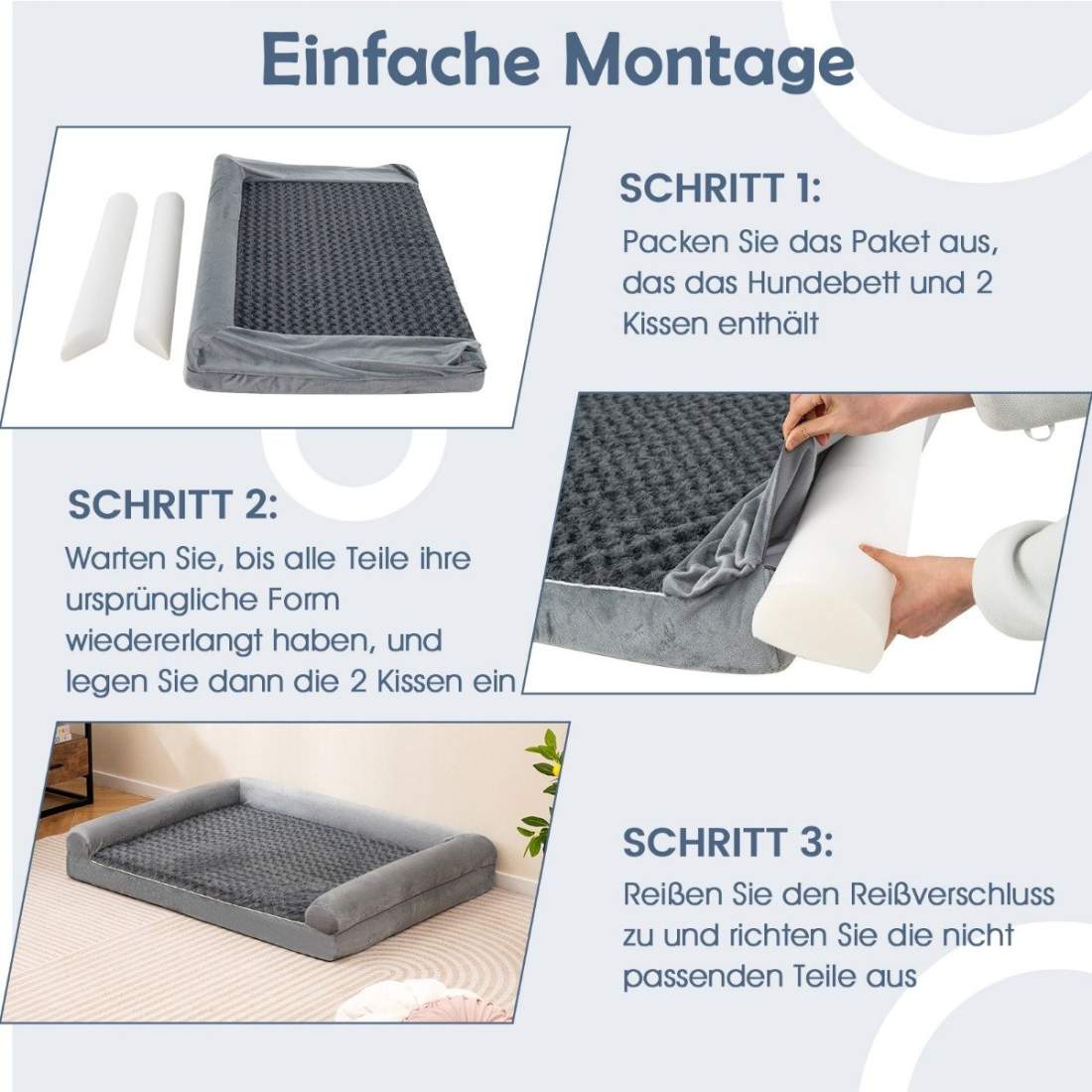 Einfache Montage

SCHRITT 1:
Packen Sie das Paket aus, das das Hundebett und 2 Kissen enthält

SCHRITT 2:
Warten Sie, bis alle Teile ihre ursprüngliche Form wiedererlangt haben, und legen Sie dann die 2 Kissen ein

SCHRITT 3:
Reißen Sie den Reißverschluss zu und richten Sie die nicht passenden Teile aus