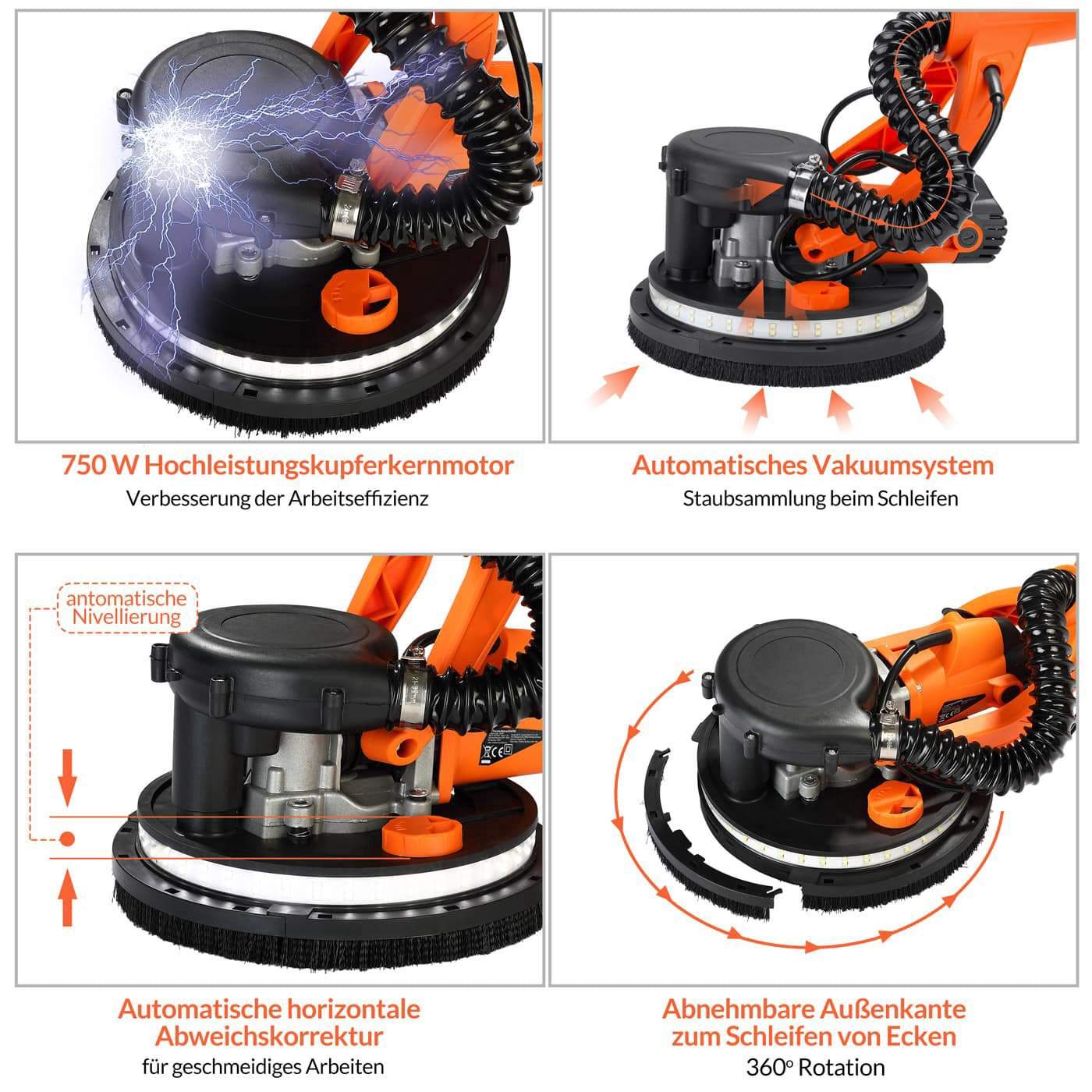 750 W Hochleistungskupferkernmotor
Verbesserung der Arbeitseffizienz

Automatisches Vakuumsystem
Staubsammlung beim Schleifen

antomatische Nivellierung

Automatische horizontale Abweichskorrektur
für geschmeidiges Arbeiten

Abnehmbare Außenkante zum Schleifen von Ecken
360° Rotation